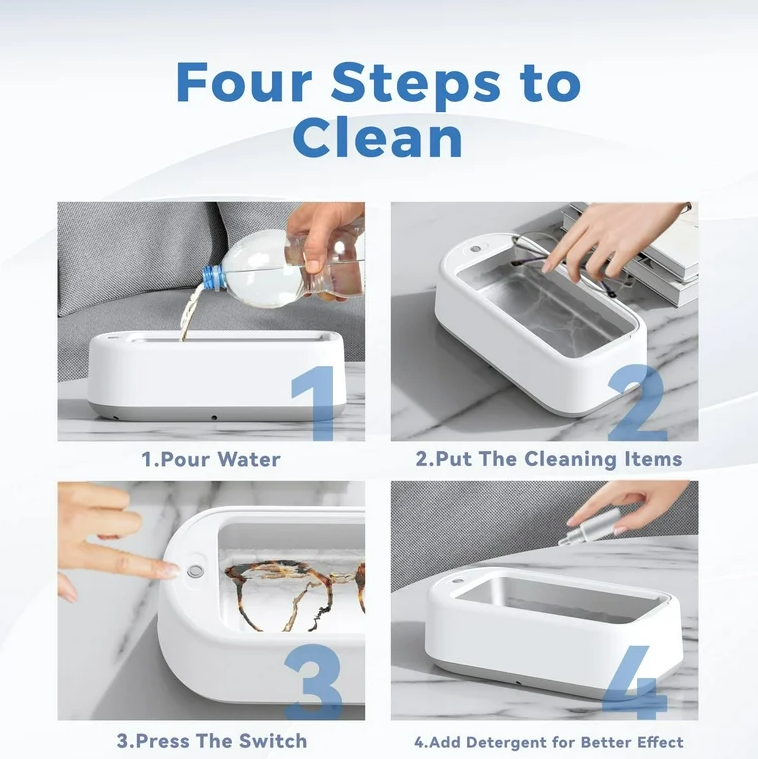 Four Steps to Clean

1

1.Pour Water

2

2.Put The Cleaning Items

3

3.Press The Switch

4

4.Add Detergent for Better Effect